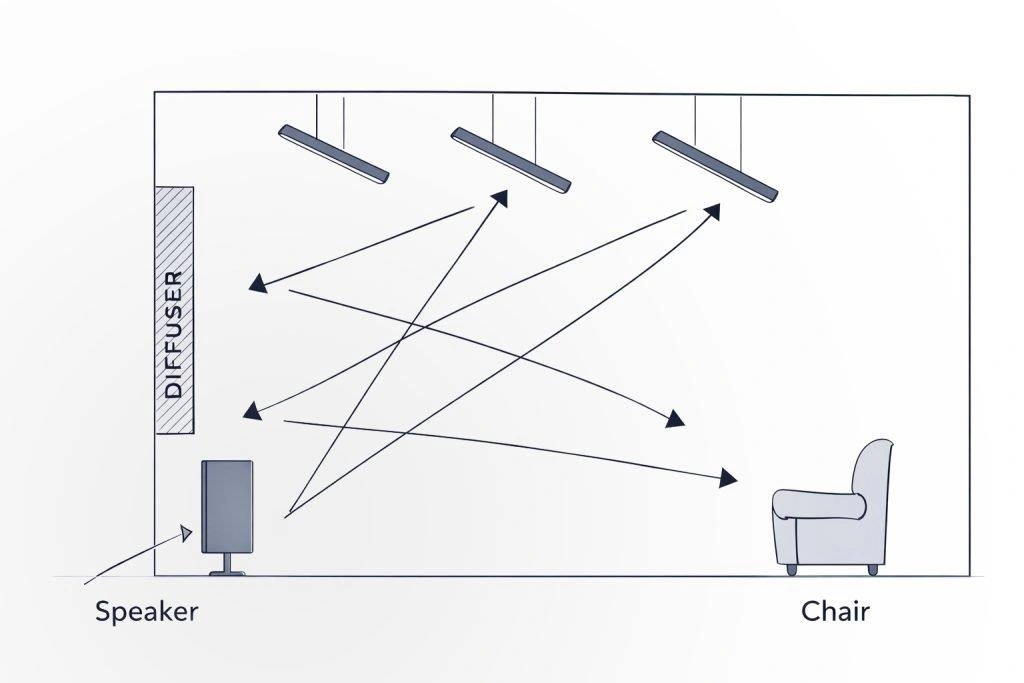 DIFFUSER

Speaker

Chair